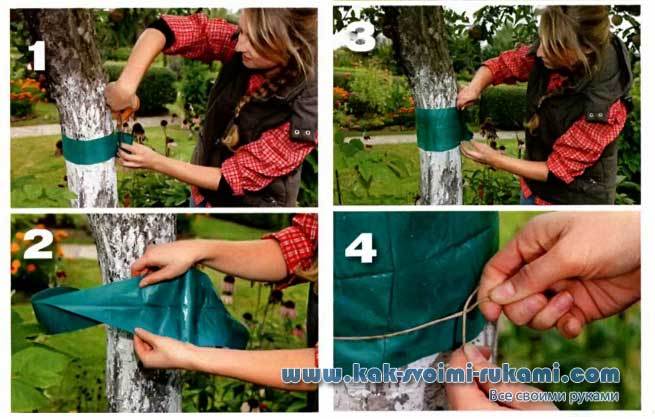 1

3

2

4

www.kak-svoimi-rukami.com
Все своими руками